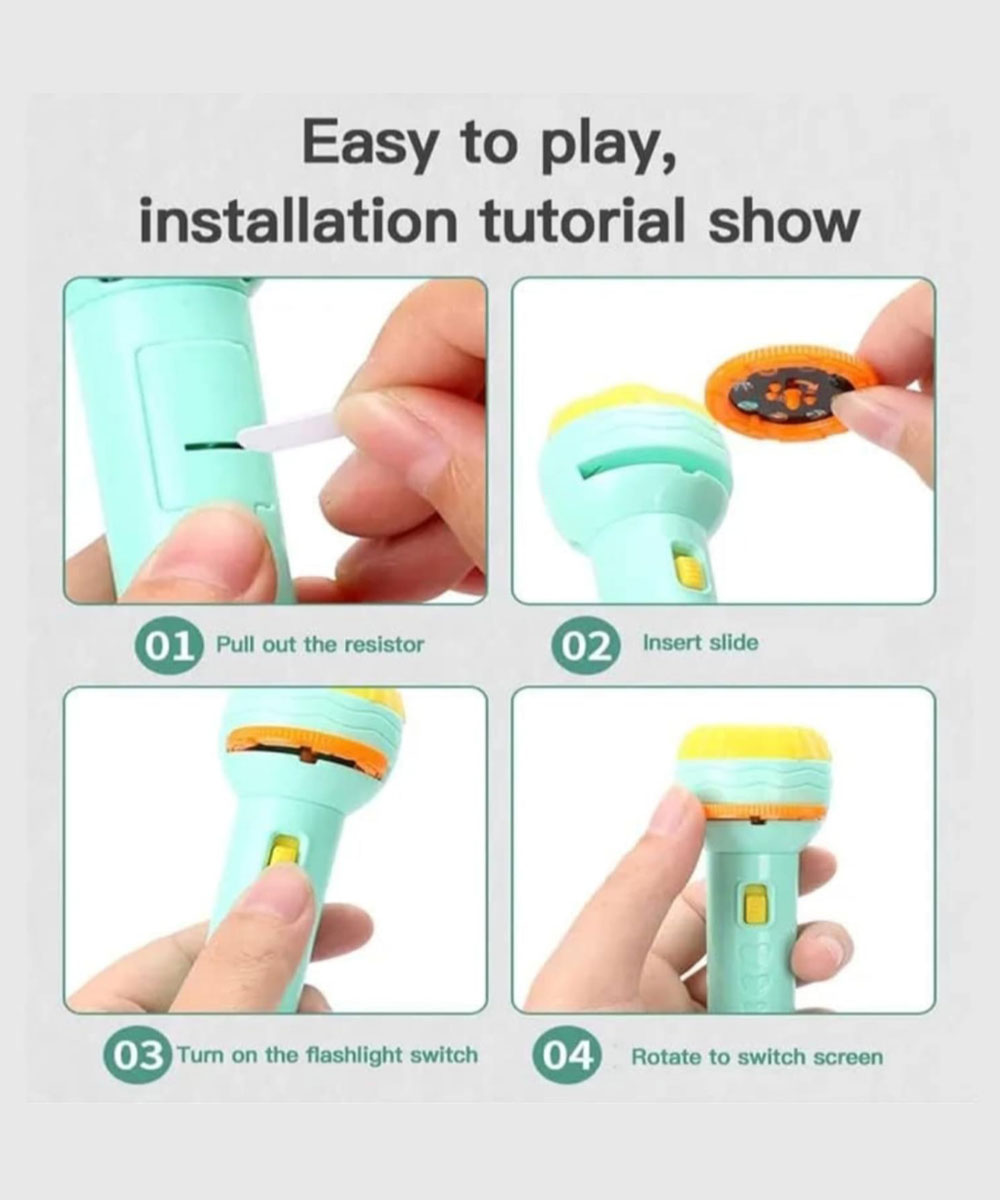 Easy to play, installation tutorial show

01 Pull out the resistor

02 Insert slide

03 Turn on the flashlight switch

04 Rotate to switch screen