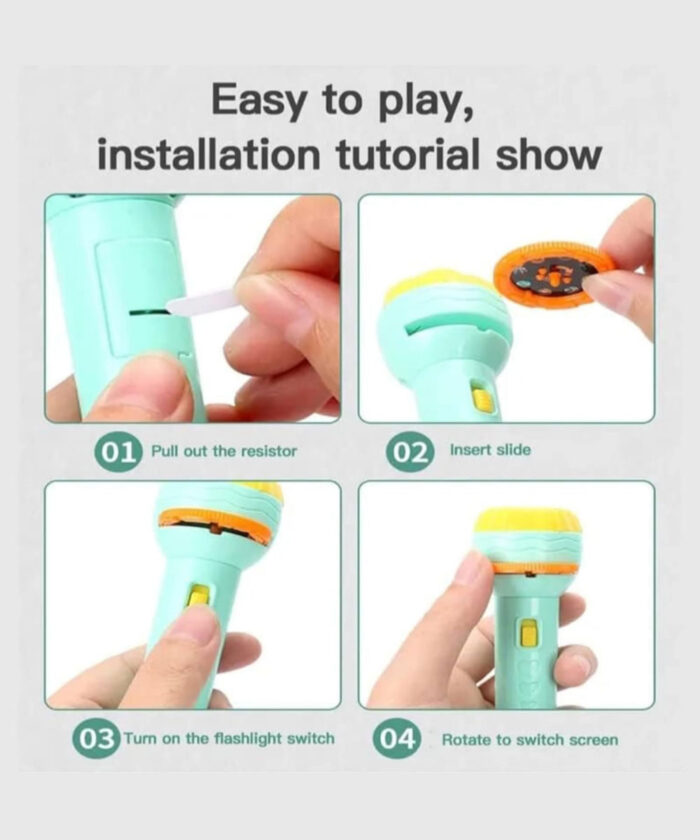 Easy to play,
installation tutorial show

01 Pull out the resistor

02 Insert slide

03 Turn on the flashlight switch

04 Rotate to switch screen